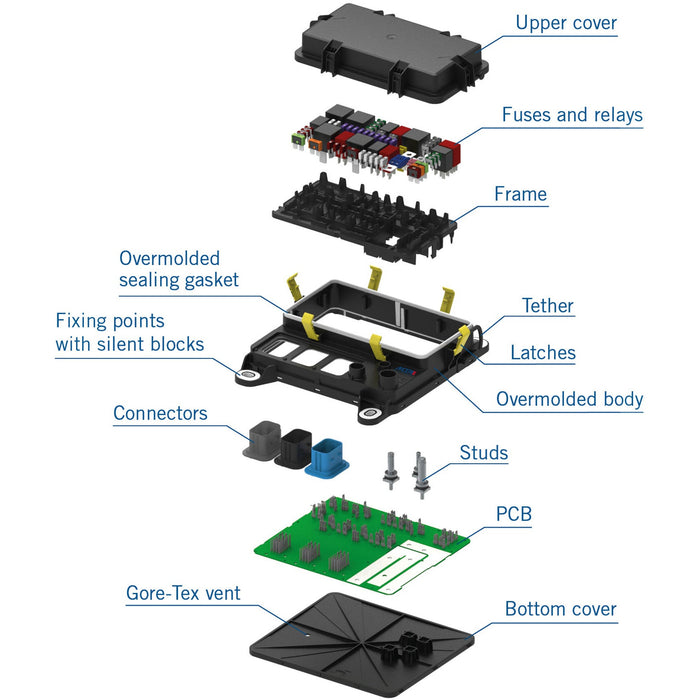 Upper cover

Fuses and relays

Frame

Overmolded sealing gasket

Tether

Fixing points with silent blocks

Latches

Overmolded body

Connectors

Studs

PCB

Gore-Tex vent

Bottom cover