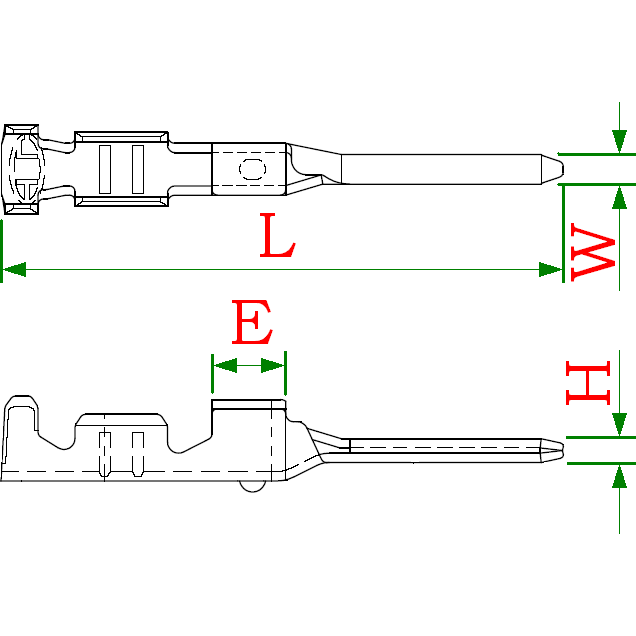 L

W

E

H