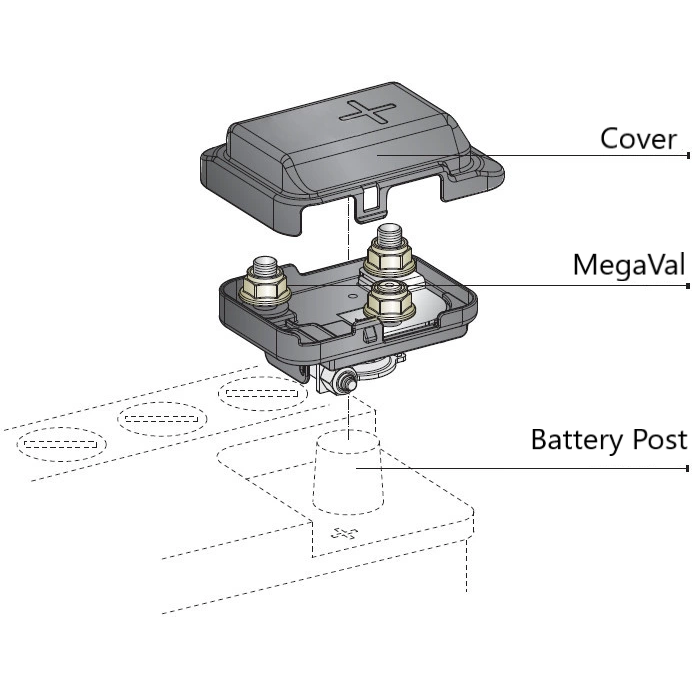 Cover

MegaVal

Battery Post